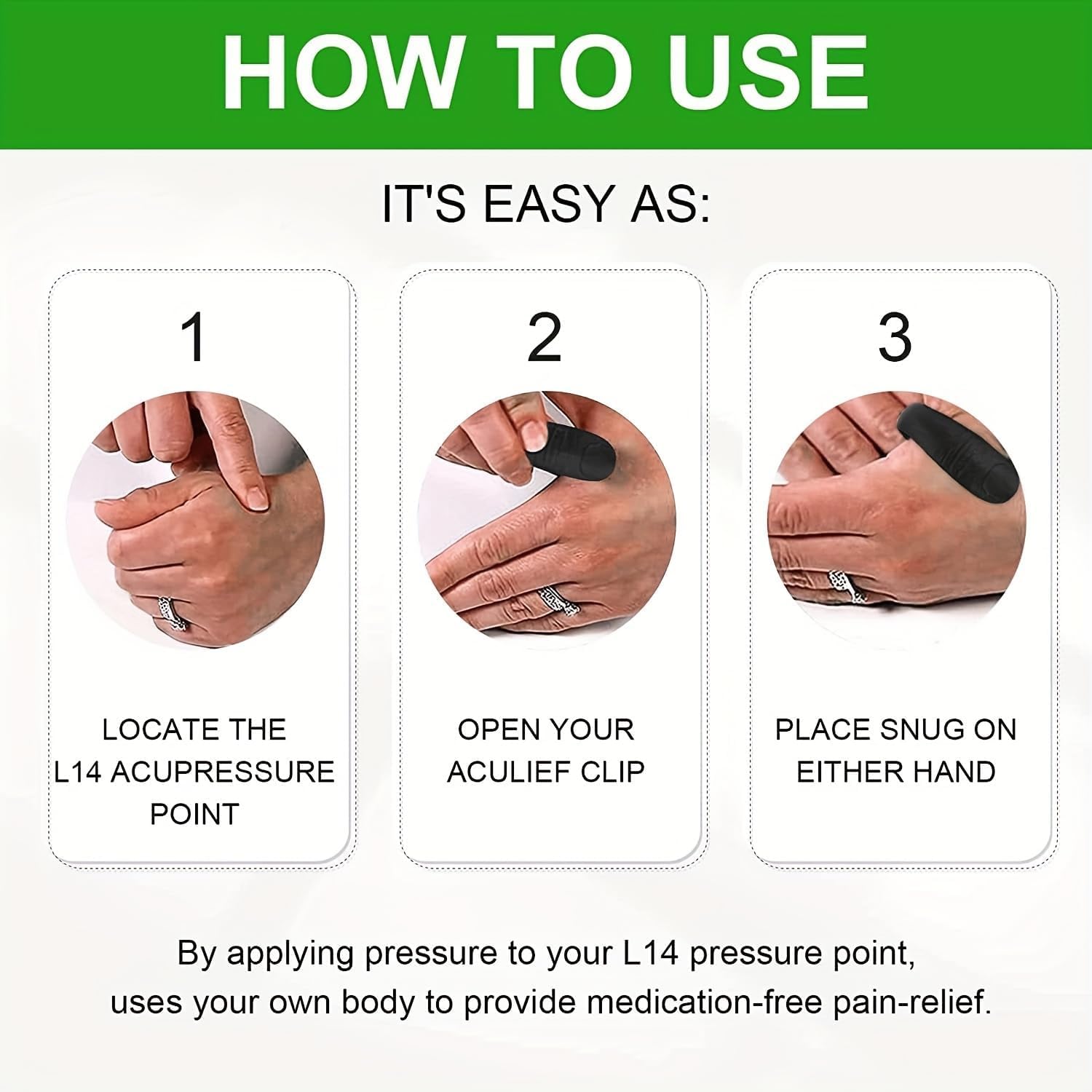 HOW TO USE

IT'S EASY AS:

1

LOCATE THE L14 ACUPRESSURE POINT

2

OPEN YOUR ACULIEF CLIP

3

PLACE SNUG ON EITHER HAND

By applying pressure to your L14 pressure point, uses your own body to provide medication-free pain-relief.